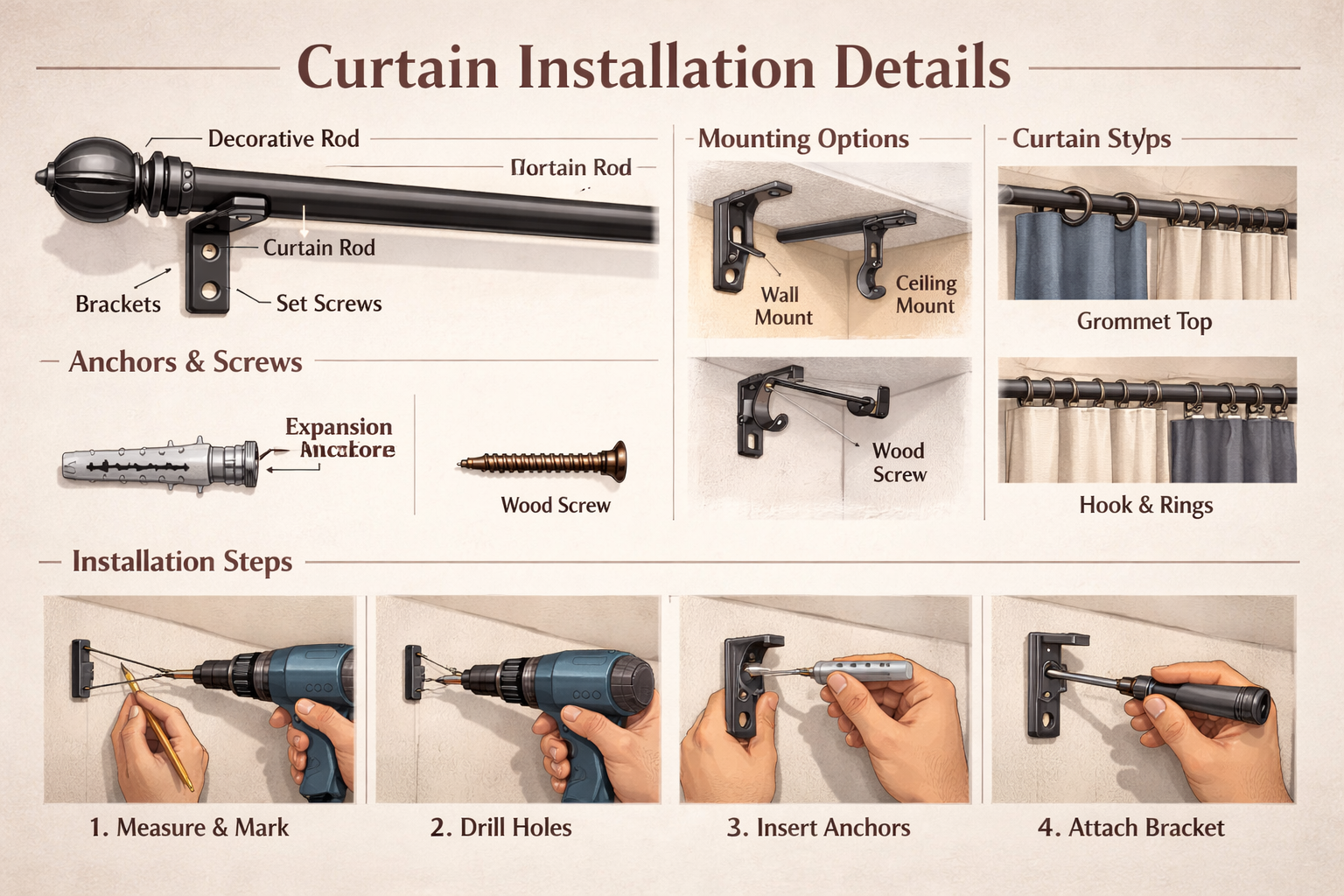 Curtain Installation Details

Decorative Rod

Dortain Rod

Curtain Rod

Brackets

Set Screws

Anchors & Screws

Expansion Ancatore

Wood Screw

Mounting Options

Wall Mount

Ceiling Mount

Wood Screw

Curtain Styps

Grommet Top

Hook & Rings

Installation Steps

1. Measure & Mark

2. Drill Holes

3. Insert Anchors

4. Attach Bracket